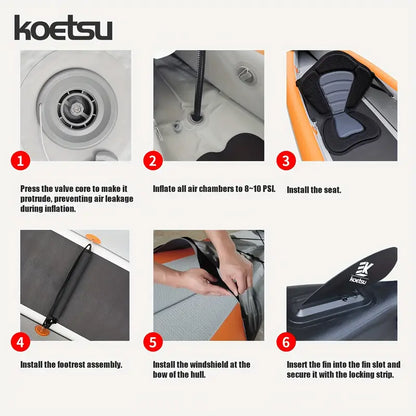 koetsu

1

Press the valve core to make it protrude, preventing air leakage during inflation.

2

Inflate all air chambers to 8~10 PSI.

3

Install the seat.

4

Install the footrest assembly.

5

Install the windshield at the bow of the hull.

koetsu

6

Insert the fin into the fin slot and secure it with the locking strip.